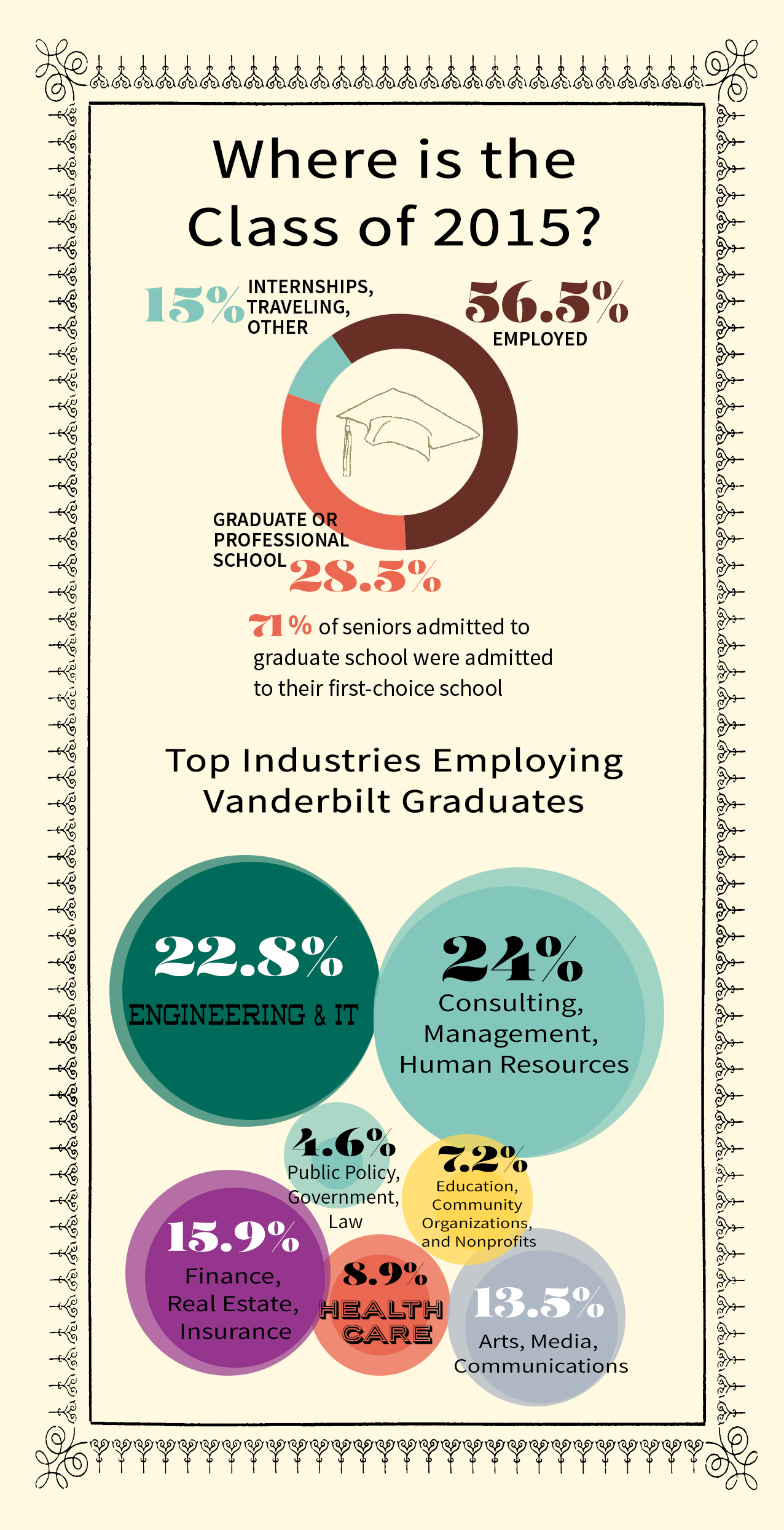 Where is the Class of 2015?

15% INTERNSHIPS, TRAVELING, OTHER

56.5% EMPLOYED

GRADUATE OR PROFESSIONAL SCHOOL 28.5%

71% of seniors admitted to graduate school were admitted to their first-choice school

Top Industries Employing Vanderbilt Graduates

22.8% ENGINEERING & IT

24% Consulting, Management, Human Resources

4.6% Public Policy, Government, Law

7.2% Education, Community Organizations, and Nonprofits

15.9% Finance, Real Estate, Insurance

8.9% HEALTH CARE

13.5% Arts, Media, Communications